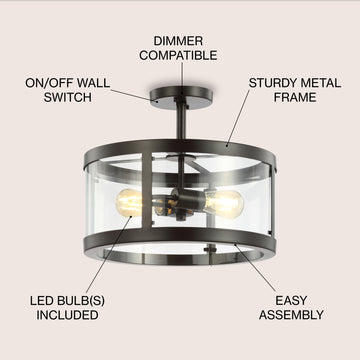 DIMMER COMPATIBLE

ON/OFF WALL SWITCH

STURDY METAL FRAME

LED BULB(S) INCLUDED

EASY ASSEMBLY